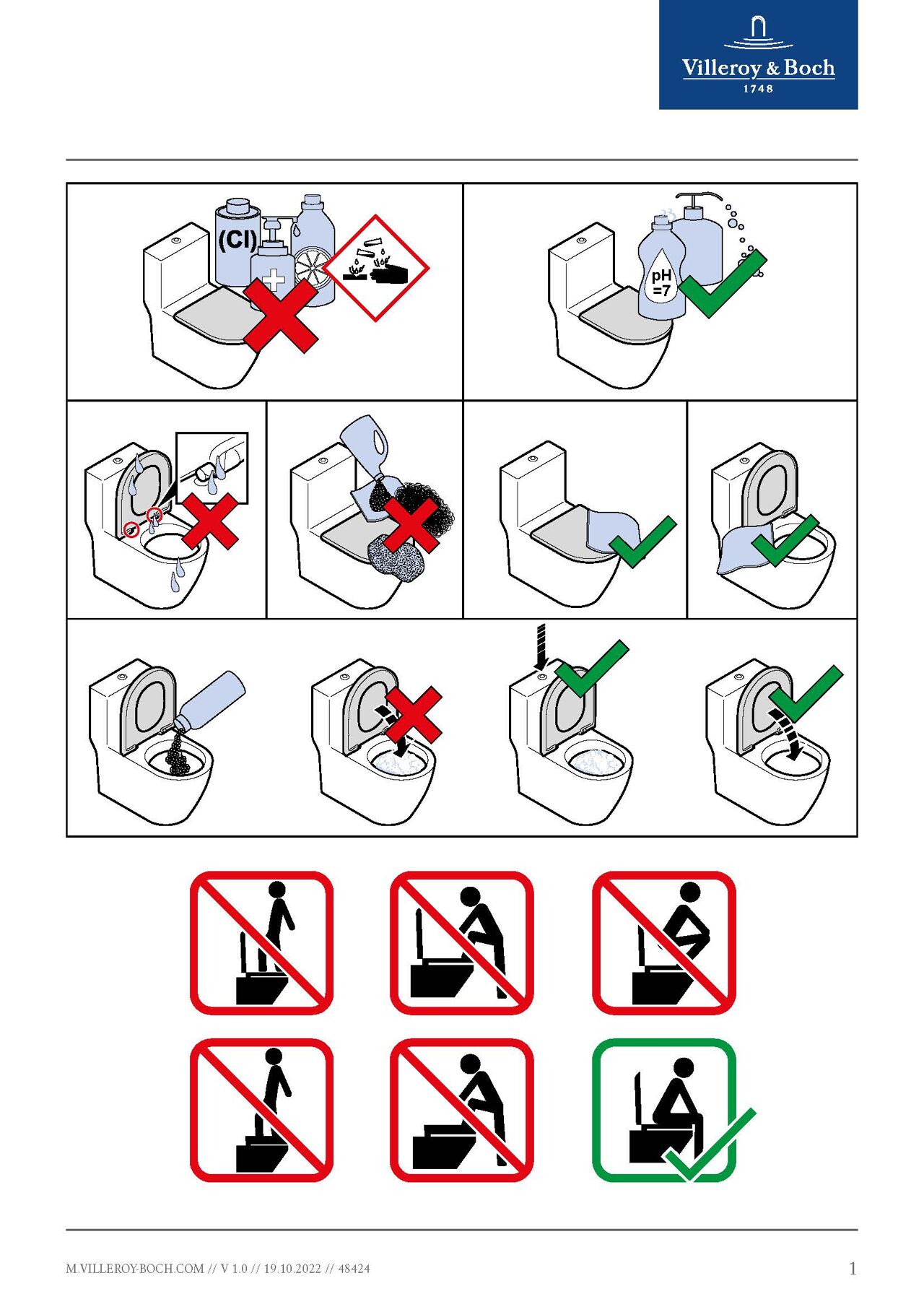 Villeroy & Boch
1748

(Cl)

pH =7

M.VILLEROY-BOCH.COM // V 1.0 // 19.10.2022 // 48424

1